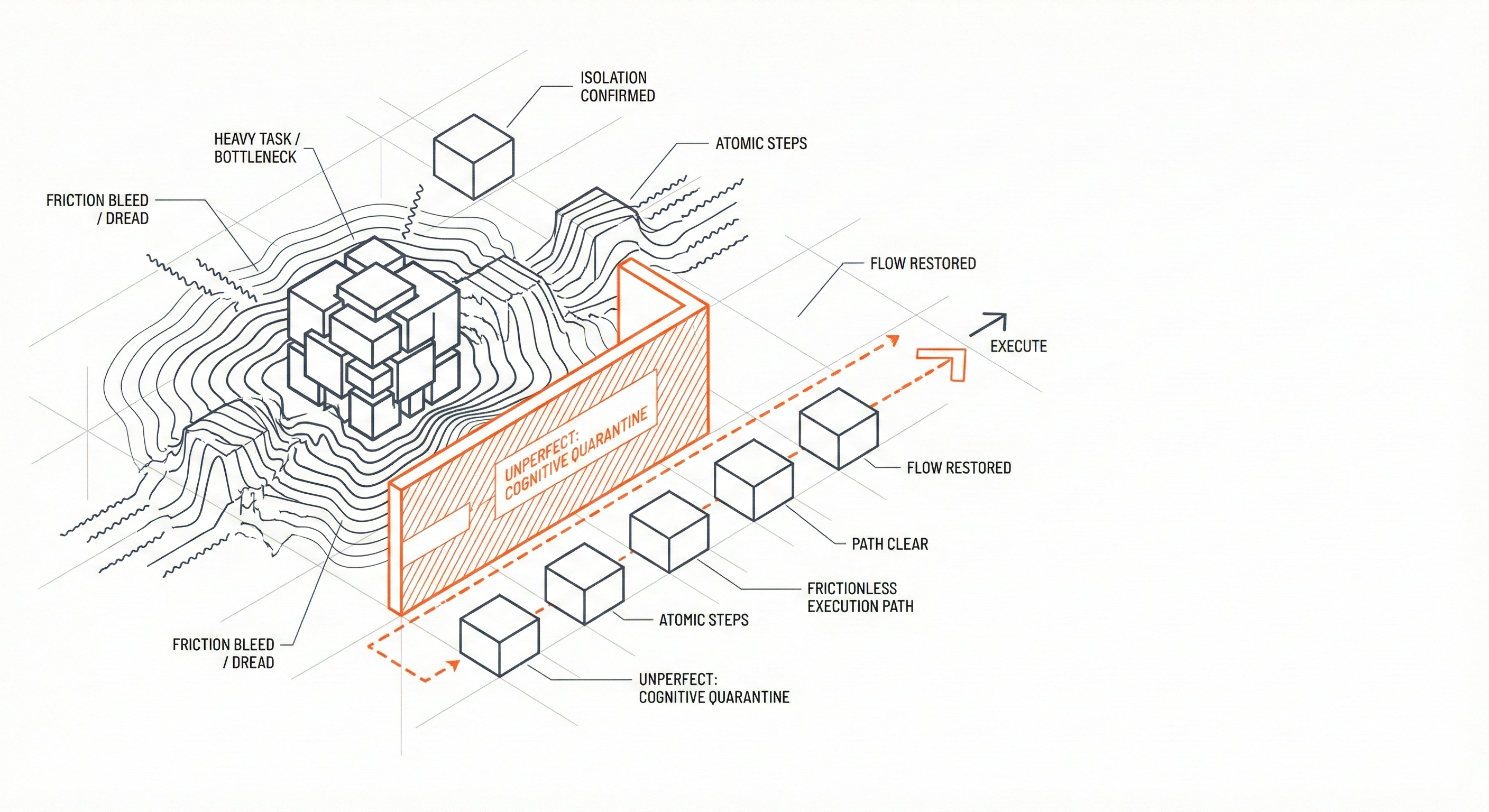 ISOLATION CONFIRMED

HEAVY TASK / BOTTLENECK

ATOMIC STEPS

FRICTION BLEED / DREAD

FLOW RESTORED

EXECUTE

UNPERFECT: COGNITIVE QUARANTINE

FLOW RESTORED

PATH CLEAR

FRICTIONLESS EXECUTION PATH

ATOMIC STEPS

FRICTION BLEED / DREAD

UNPERFECT: COGNITIVE QUARANTINE